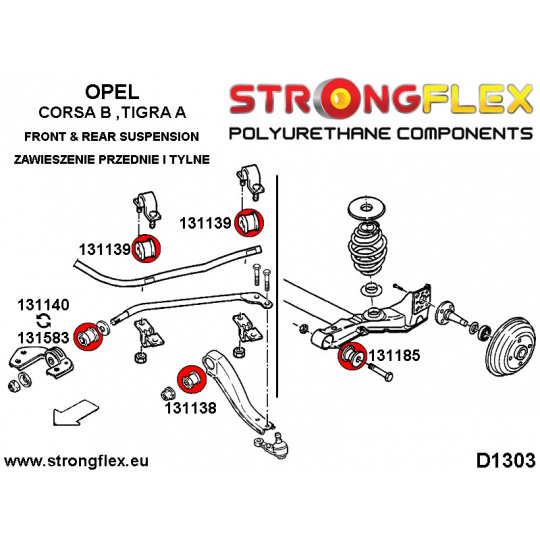 OPEL
CORSA B ,TIGRA A
FRONT & REAR SUSPENSION
ZAWIESZENIE PRZEDNIE I TYLNE

STRONGFLEX
POLYURETHANE COMPONENTS

131139
131139
131140
131583
131138
131185

www.strongflex.eu
D1303