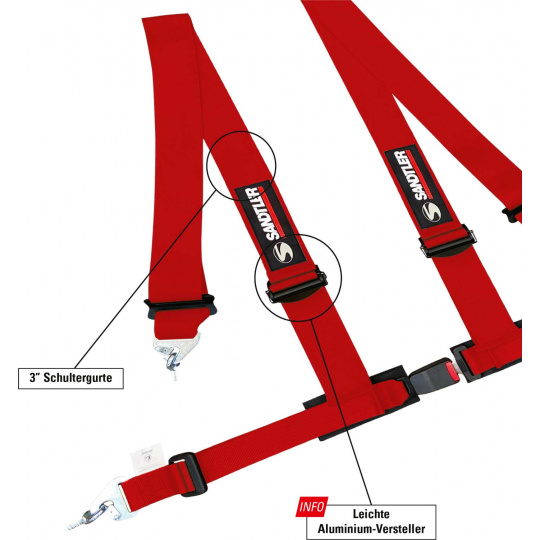 SANDTLER

SANDTLER

3" Schultergurte

INFO

Leichte Aluminium-Versteller