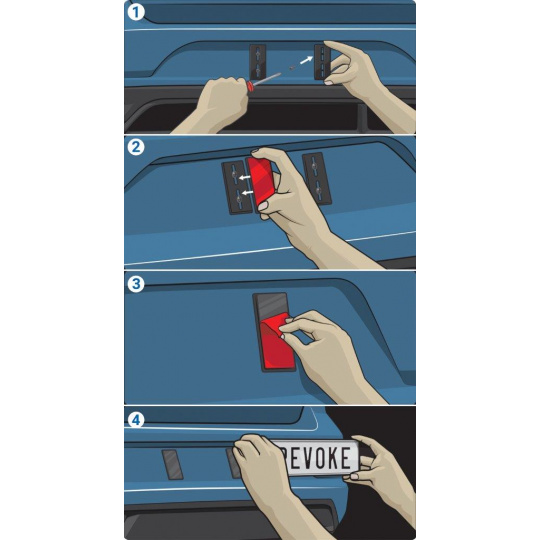 1

2

3

4

REVOKE