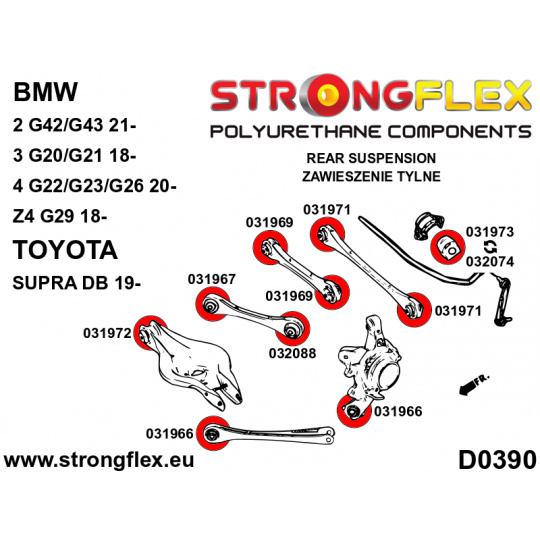 BMW
2 G42/G43 21-
3 G20/G21 18-
4 G22/G23/G26 20-
Z4 G29 18-
TOYOTA
SUPRA DB 19-

STRONGFLEX
POLYURETHANE COMPONENTS

REAR SUSPENSION
ZAWIESZENIE TYLNE

031971
031969
031973
032074
031967
031969
031971
031972
032088
FR.
031966
031966

www.strongflex.eu
D0390