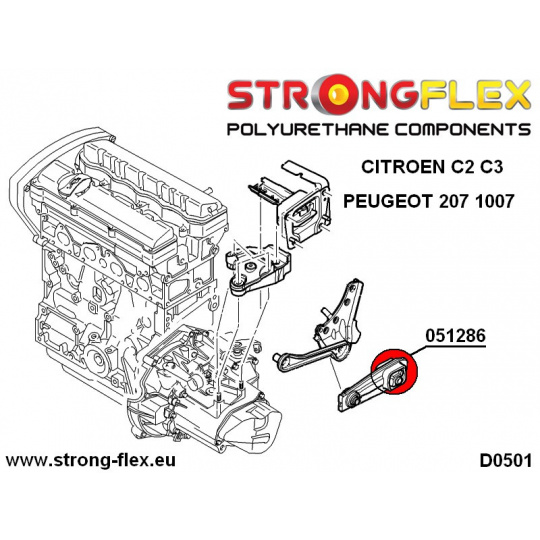 STRONGFLEX
POLYURETHANE COMPONENTS

CITROEN C2 C3
PEUGEOT 207 1007

051286

www.strong-flex.eu

D0501