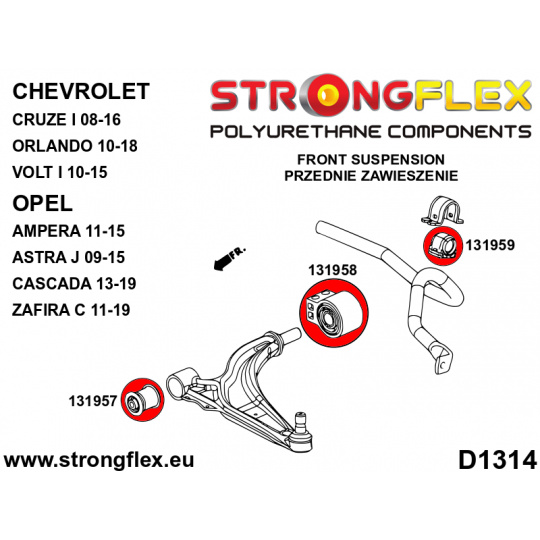 CHEVROLET
CRUZE I 08-16
ORLANDO 10-18
VOLT I 10-15
OPEL
AMPERA 11-15
ASTRA J 09-15
CASCADA 13-19
ZAFIRA C 11-19

STRONGFLEX
POLYURETHANE COMPONENTS

FRONT SUSPENSION
PRZEDNIE ZAWIESZENIE

FR.

131959

131958

131957

www.strongflex.eu

D1314