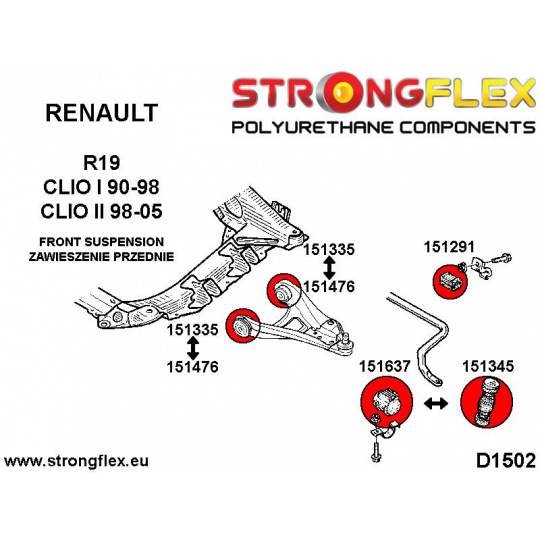 STRONGFLEX
POLYURETHANE COMPONENTS

RENAULT

R19
CLIO I 90-98
CLIO II 98-05

FRONT SUSPENSION
ZAWIESZENIE PRZEDNIE

151335
151476

151291

151335
151476

151637

151345

www.strongflex.eu

D1502