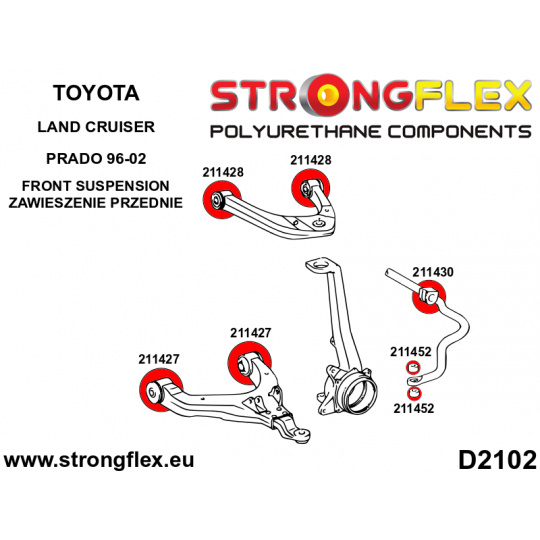 TOYOTA

LAND CRUISER

PRADO 96-02

FRONT SUSPENSION
ZAWIESZENIE PRZEDNIE

STRONGFLEX
POLYURETHANE COMPONENTS

211428

211428

211430

211427

211427

211452

211452

www.strongflex.eu

D2102