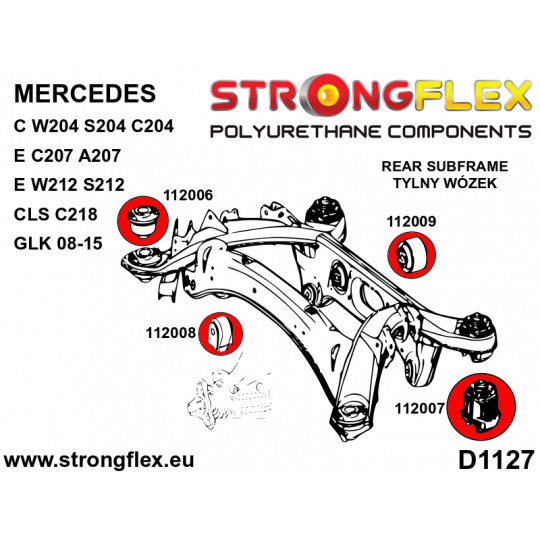 MERCEDES
C W204 S204 C204
E C207 A207
E W212 S212
CLS C218
GLK 08-15

STRONGFLEX
POLYURETHANE COMPONENTS

REAR SUBFRAME
TYLNY WÓZEK

112006

112009

112008

112007

www.strongflex.eu

D1127