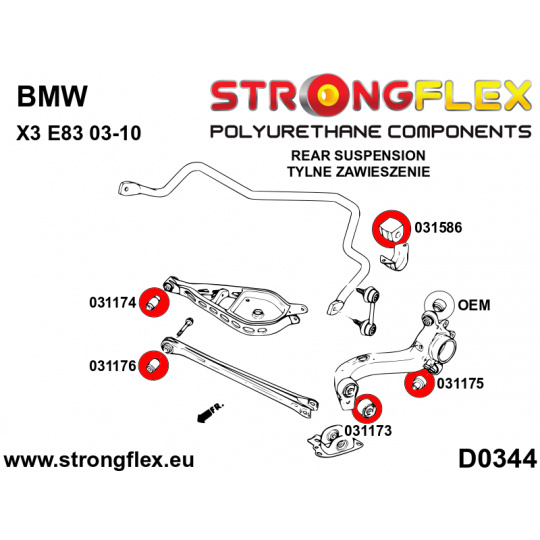 BMW
X3 E83 03-10

STRONGFLEX
POLYURETHANE COMPONENTS

REAR SUSPENSION
TYLNE ZAWIESZENIE

031586

031174

OEM

031176

031175

FR.

031173

www.strongflex.eu

D0344