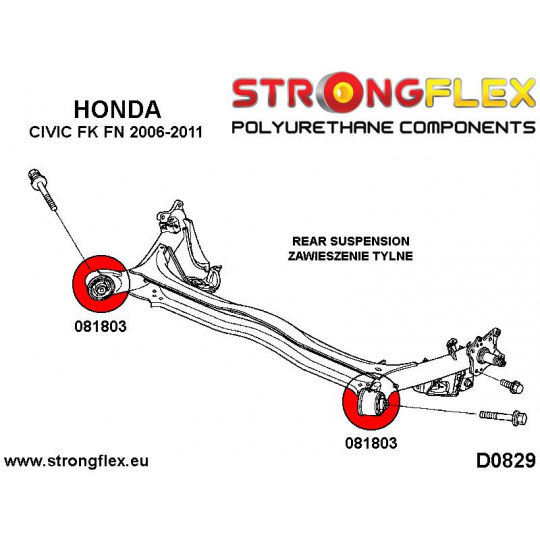 HONDA
CIVIC FK FN 2006-2011

STRONGFLEX
POLYURETHANE COMPONENTS

REAR SUSPENSION
ZAWIESZENIE TYLNE

081803

081803

www.strongflex.eu

D0829