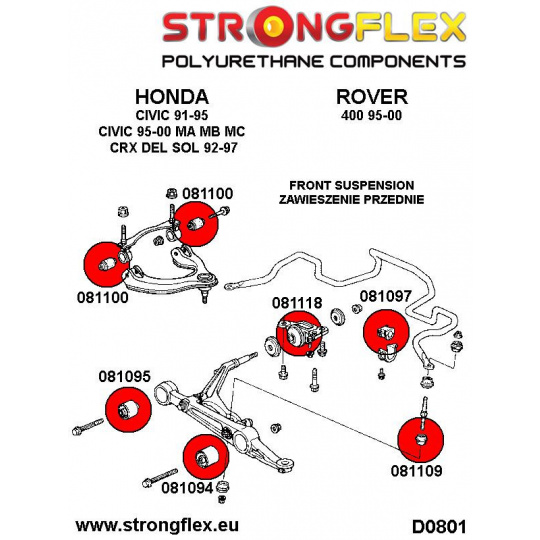 STRONGFLEX
POLYURETHANE COMPONENTS

HONDA
CIVIC 91-95
CIVIC 95-00 MA MB MC
CRX DEL SOL 92-97

ROVER
400 95-00

FRONT SUSPENSION
ZAWIESZENIE PRZEDNIE

081100

081100

081118

081097

081095

081094

081109

www.strongflex.eu

D0801