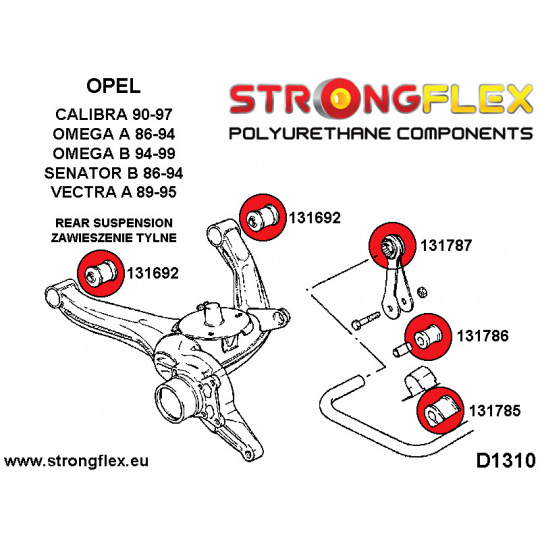 OPEL
CALIBRA 90-97
OMEGA A 86-94
OMEGA B 94-99
SENATOR B 86-94
VECTRA A 89-95

REAR SUSPENSION
ZAWIESZENIE TYLNE

STRONGFLEX
POLYURETHANE COMPONENTS

131692

131692

131787

131786

131785

www.strongflex.eu

D1310