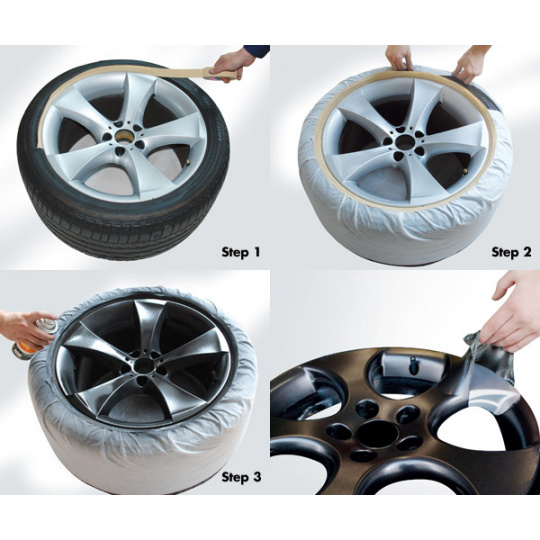 Step 1

Step 2

Step 3