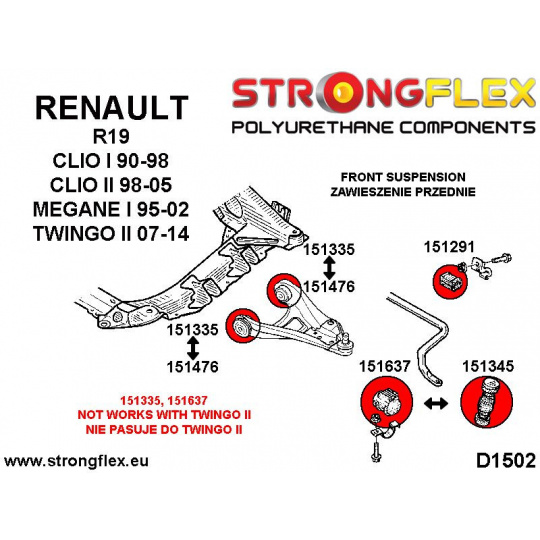 RENAULT
R19
CLIO I 90-98
CLIO II 98-05
MEGANE I 95-02
TWINGO II 07-14

STRONGFLEX
POLYURETHANE COMPONENTS

FRONT SUSPENSION
ZAWIESZENIE PRZEDNIE

151335
151476

151291

151335
151476

151637

151345

151335, 151637
NOT WORKS WITH TWINGO II
NIE PASUJE DO TWINGO II

www.strongflex.eu

D1502