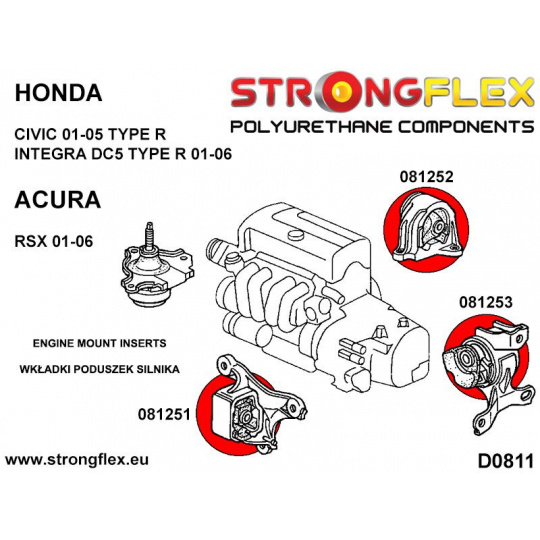 HONDA

CIVIC 01-05 TYPE R
INTEGRA DC5 TYPE R 01-06

ACURA

RSX 01-06

STRONGFLEX
POLYURETHANE COMPONENTS

081252

081253

ENGINE MOUNT INSERTS

WKŁADKI PODUSZEK SILNIKA

081251

www.strongflex.eu

D0811