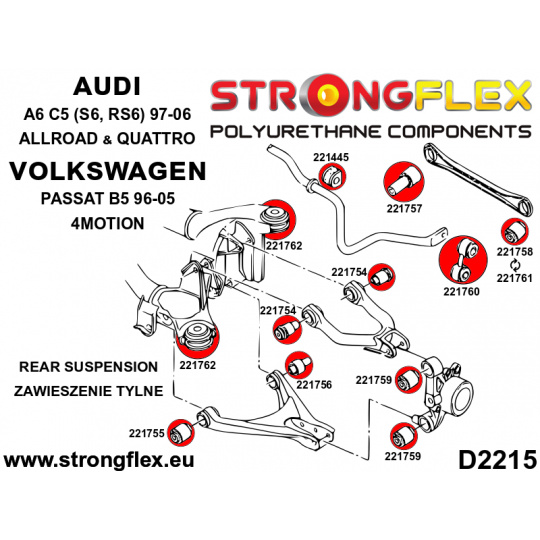 AUDI
A6 C5 (S6, RS6) 97-06
ALLROAD & QUATTRO

VOLKSWAGEN
PASSAT B5 96-05
4MOTION

STRONGFLEX
POLYURETHANE COMPONENTS

221445
221757
221762
221758
221761
221754
221760
221754
221762
REAR SUSPENSION
ZAWIESZENIE TYLNE
221756
221759
221755
221759

www.strongflex.eu
D2215